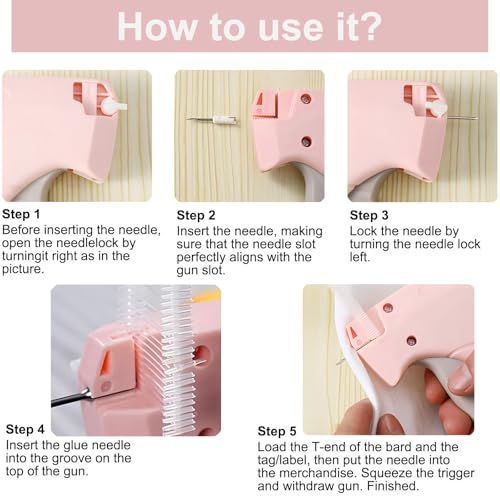 How to use it?

Step 1
Before inserting the needle, open the needlelock by turningit right as in the picture.

Step 2
Insert the needle, making sure that the needle slot perfectly aligns with the gun slot.

Step 3
Lock the needle by turning the needle lock left.

Step 4
Insert the glue needle into the groove on the top of the gun.

Step 5
Load the T-end of the bard and the tag/label, then put the needle into the merchandise. Squeeze the trigger and withdraw gun. Finished.